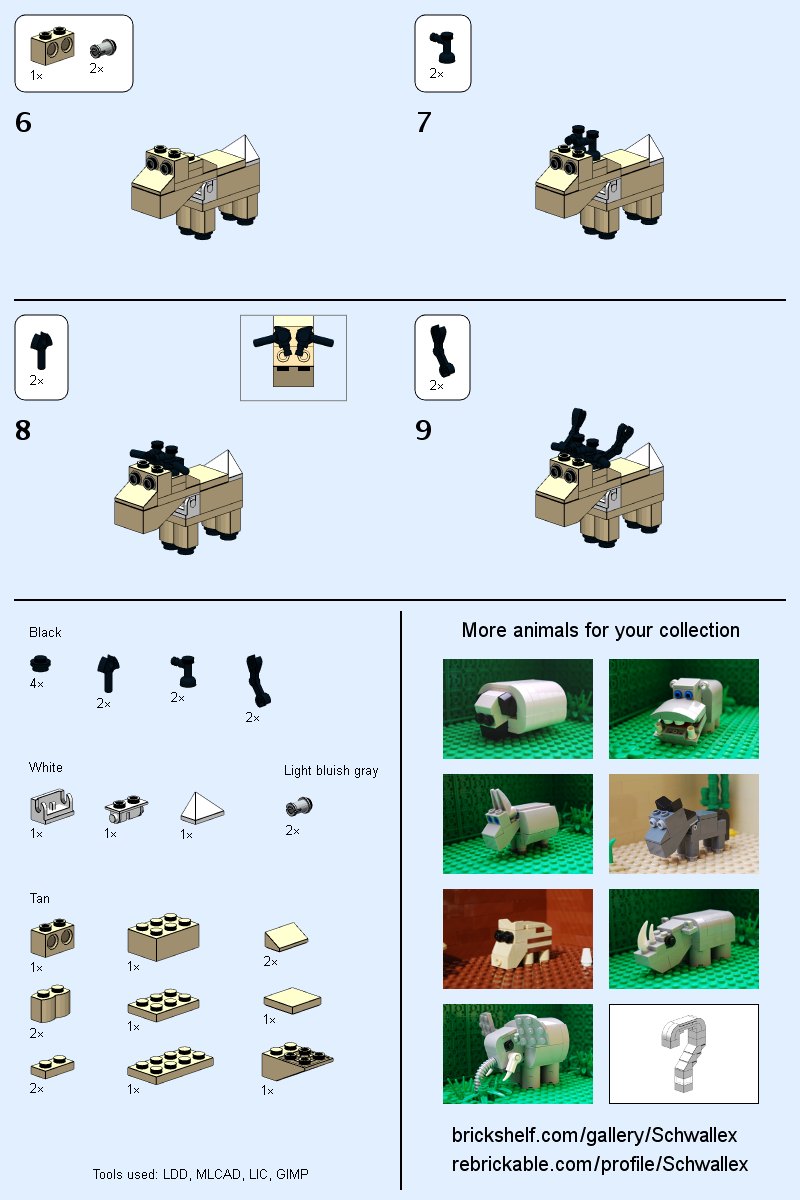 1×
2×

6

2×

7

2×

8

2×

9

Black

4×
2×
2×
2×

White

1×
1×
1×

Light bluish gray

2×

Tan

1×
1×
2×
2×
1×
1×
2×
1×
1×

Tools used: LDD, MLCAD, LIC, GIMP

More animals for your collection

brickshelf.com/gallery/Schwallex
rebrickable.com/profile/Schwallex