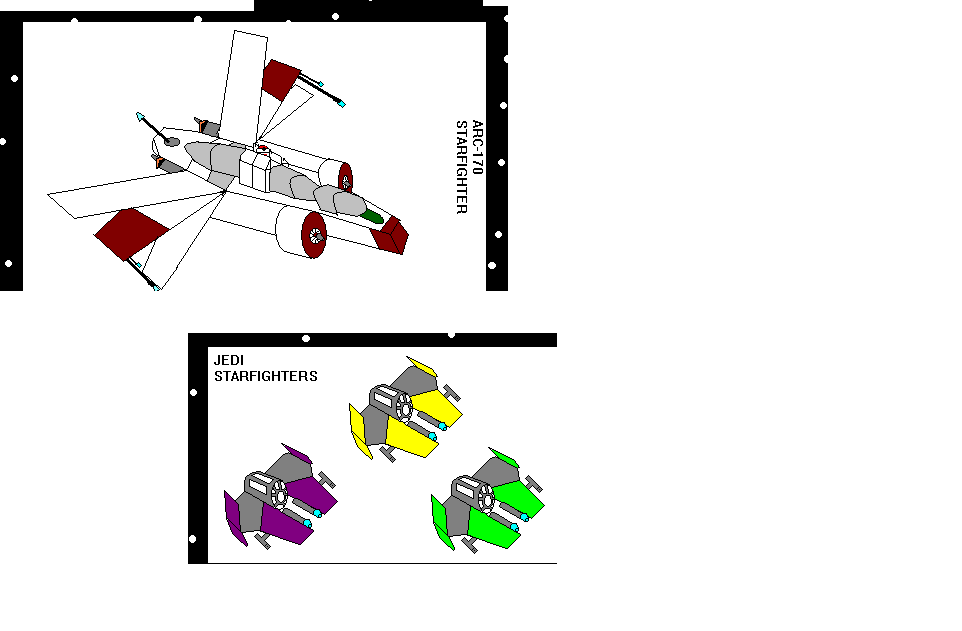 ARC-170
STARFIGHTER

JEDI
STARFIGHTERS