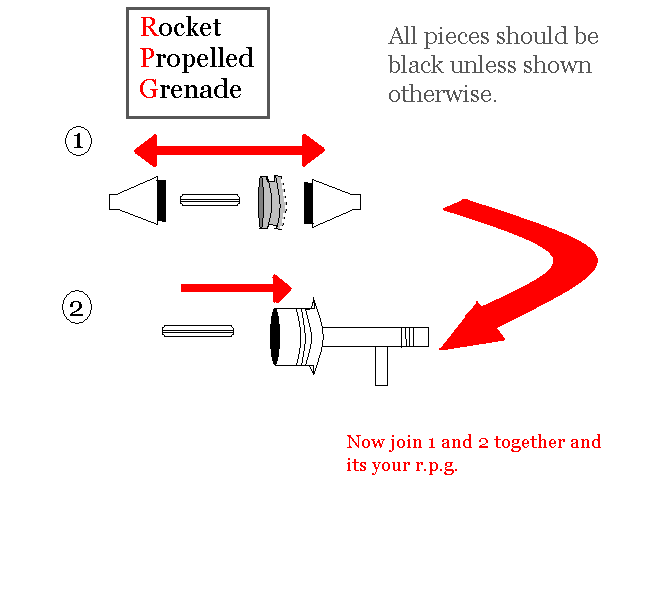 Rocket
Propelled
Grenade

All pieces should be black unless shown otherwise.

①

②

Now join 1 and 2 together and its your r.p.g.