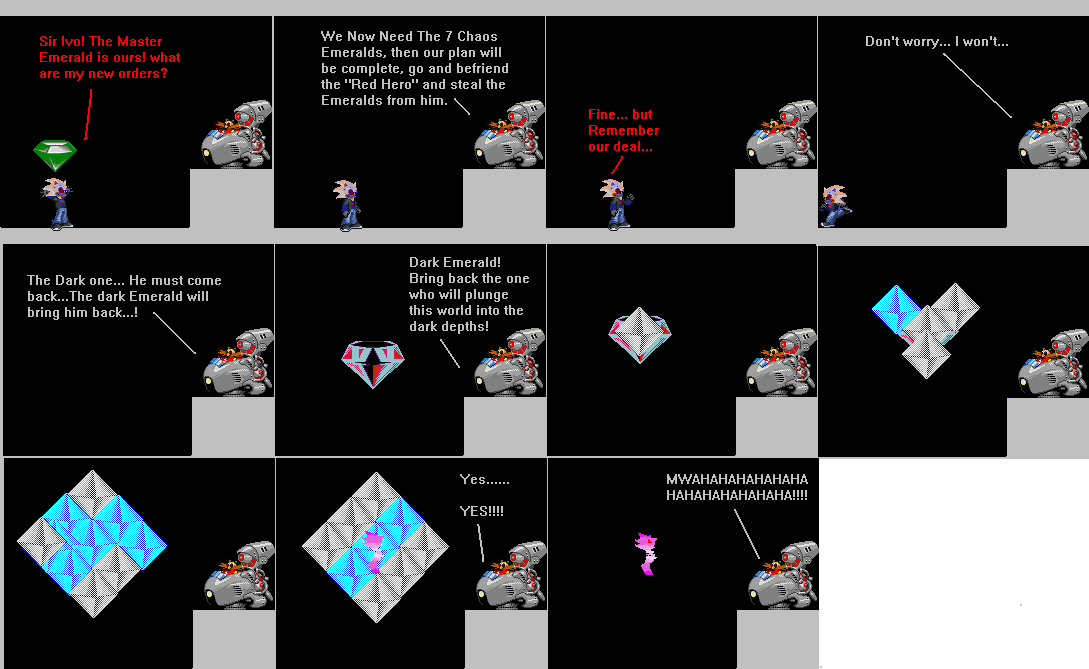 Sir Ivo! The Master Emerald is ours! what are my new orders?

We Now Need The 7 Chaos Emeralds, then our plan will be complete, go and befriend the "Red Hero" and steal the Emeralds from him.

Fine... but Remember our deal...

Don't worry... I won't...

The Dark one... He must come back...The dark Emerald will bring him back...!

Dark Emerald! Bring back the one who will plunge this world into the dark depths!

Yes......

YES!!!!

MWAHAHAHAHAHAHA HAHAHAHAHAHAHA!!!!