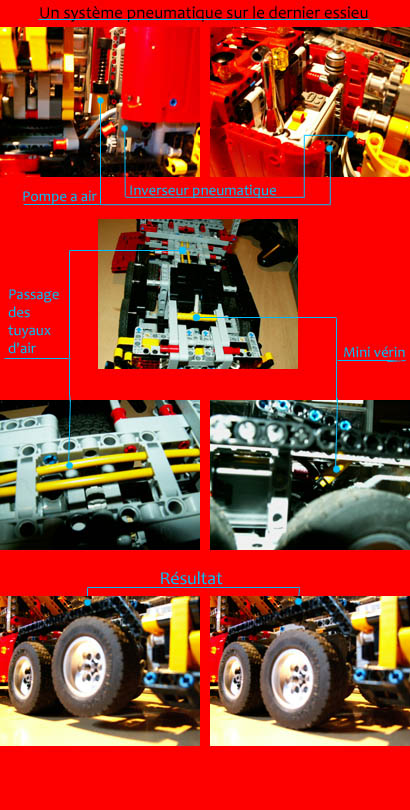 Un système pneumatique sur le dernier essieu

Pompe a air

Inverseur pneumatique

Passage des tuyaux d'air

Mini vérin

Résultat