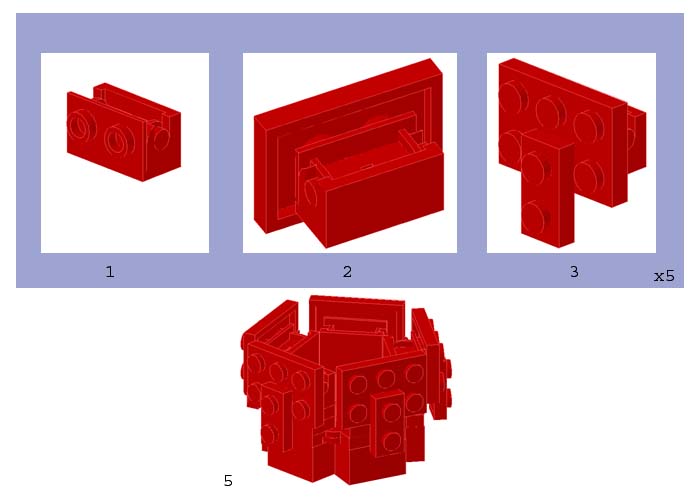 1

2

3

x5

5