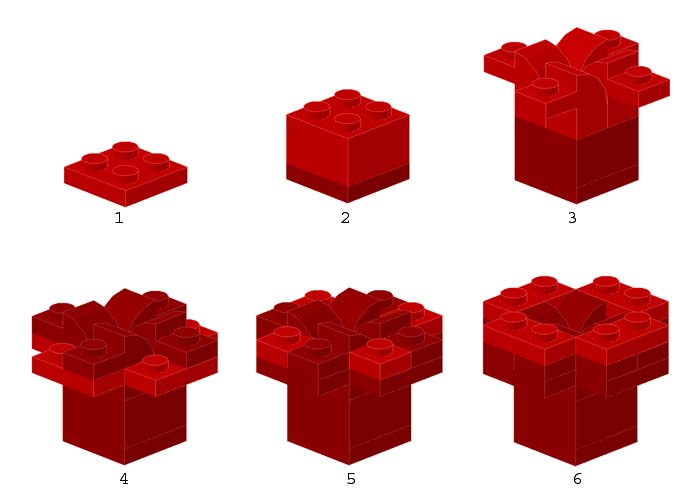 1

2

3

4

5

6