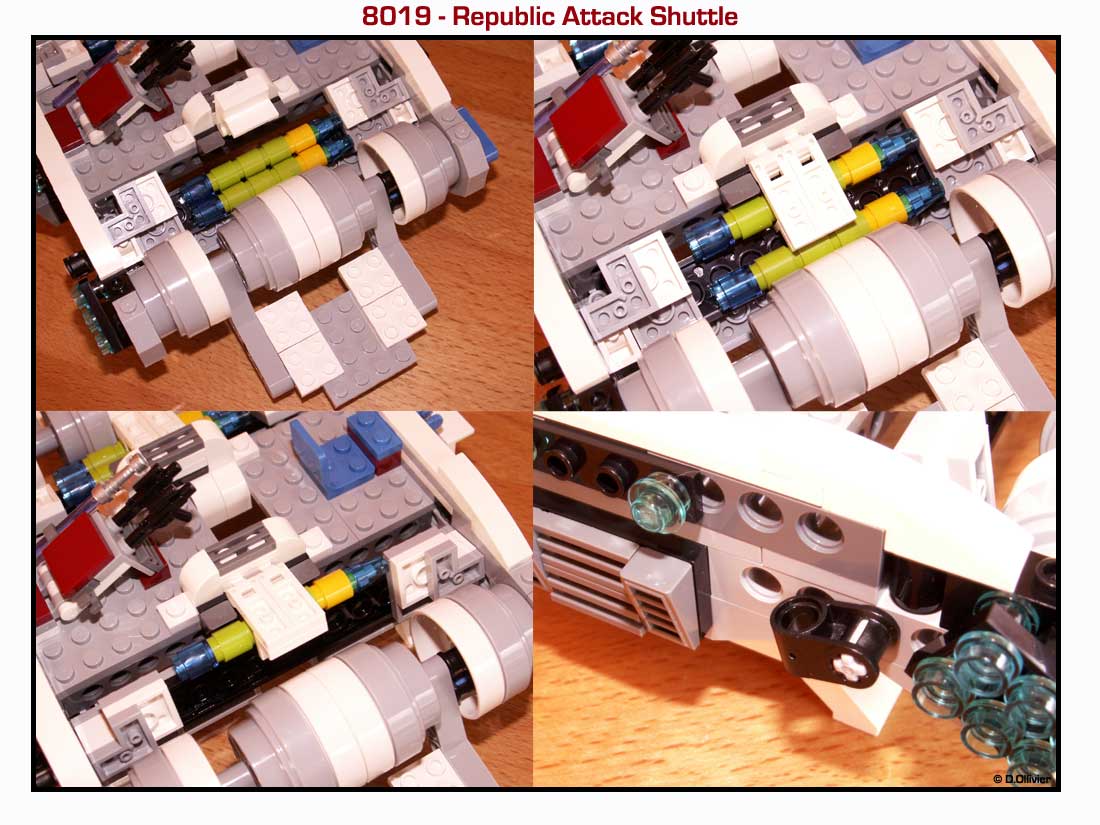 8019 - Republic Attack Shuttle

© D.Ollivier