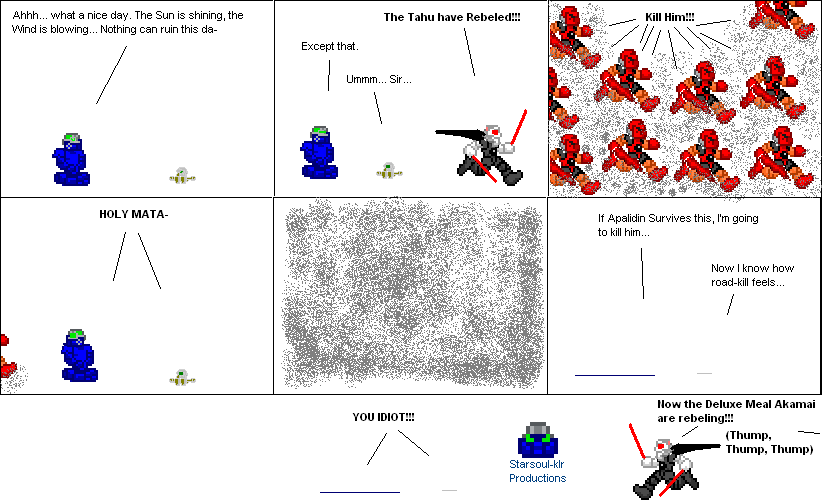 Ahhh... what a nice day. The Sun is shining, the Wind is blowing... Nothing can ruin this da-

Except that.

Ummm... Sir...

The Tahu have Rebeled!!!

Kill Him!!!

HOLY MATA-

If Apalidin Survives this, I'm going to kill him...

Now I know how road-kill feels...

YOU IDIOT!!!

Starsoul-klr Productions

Now the Deluxe Meal Akamai are rebeling!!!

(Thump, Thump, Thump)