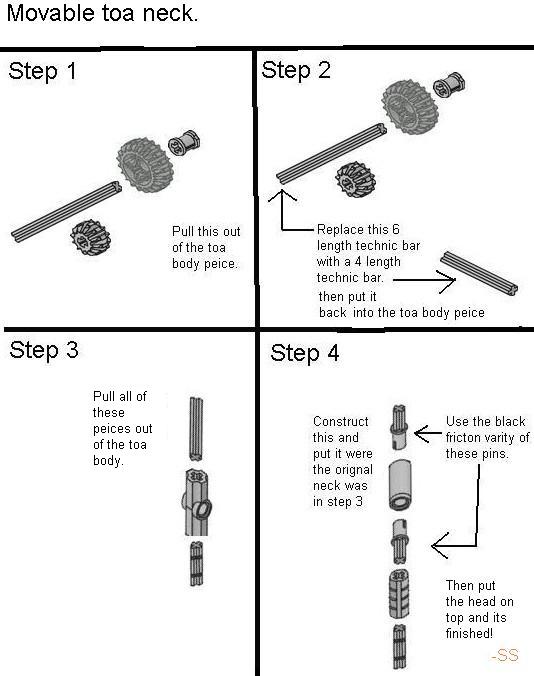 Movable toa neck.

Step 1

Pull this out of the toa body peice.

Step 2

Replace this 6 length technic bar with a 4 length technic bar. then put it back into the toa body peice

Step 3

Pull all of these peices out of the toa body.

Step 4

Construct this and put it were the orignal neck was in step 3

Use the black fricton varity of these pins.

Then put the head on top and its finished!

-SS