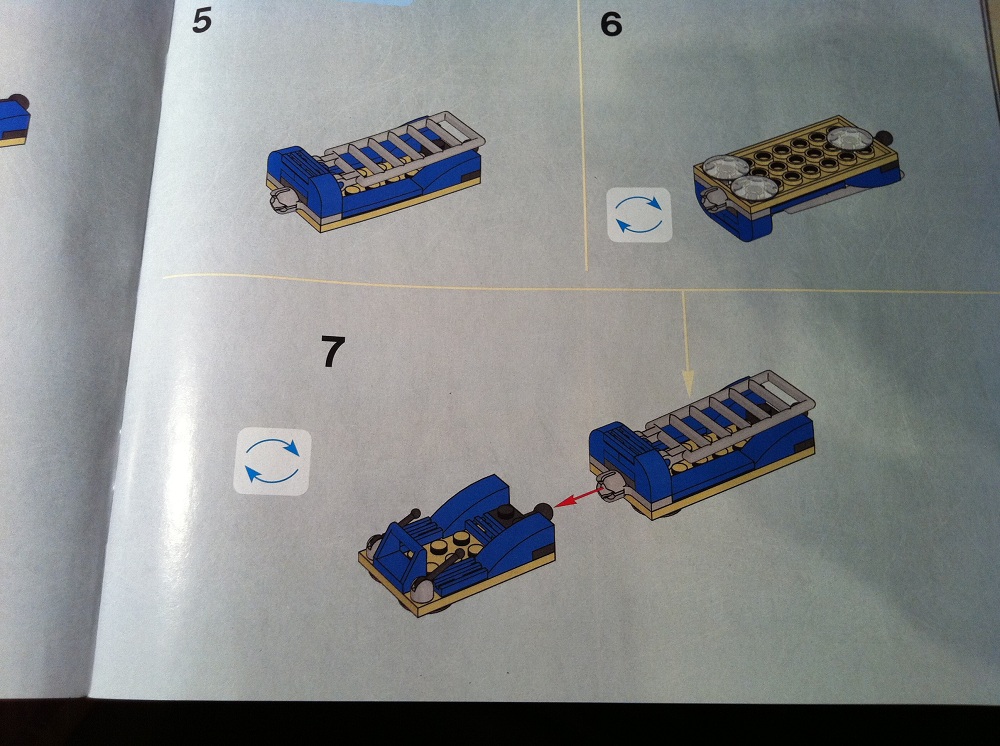 5

6

7