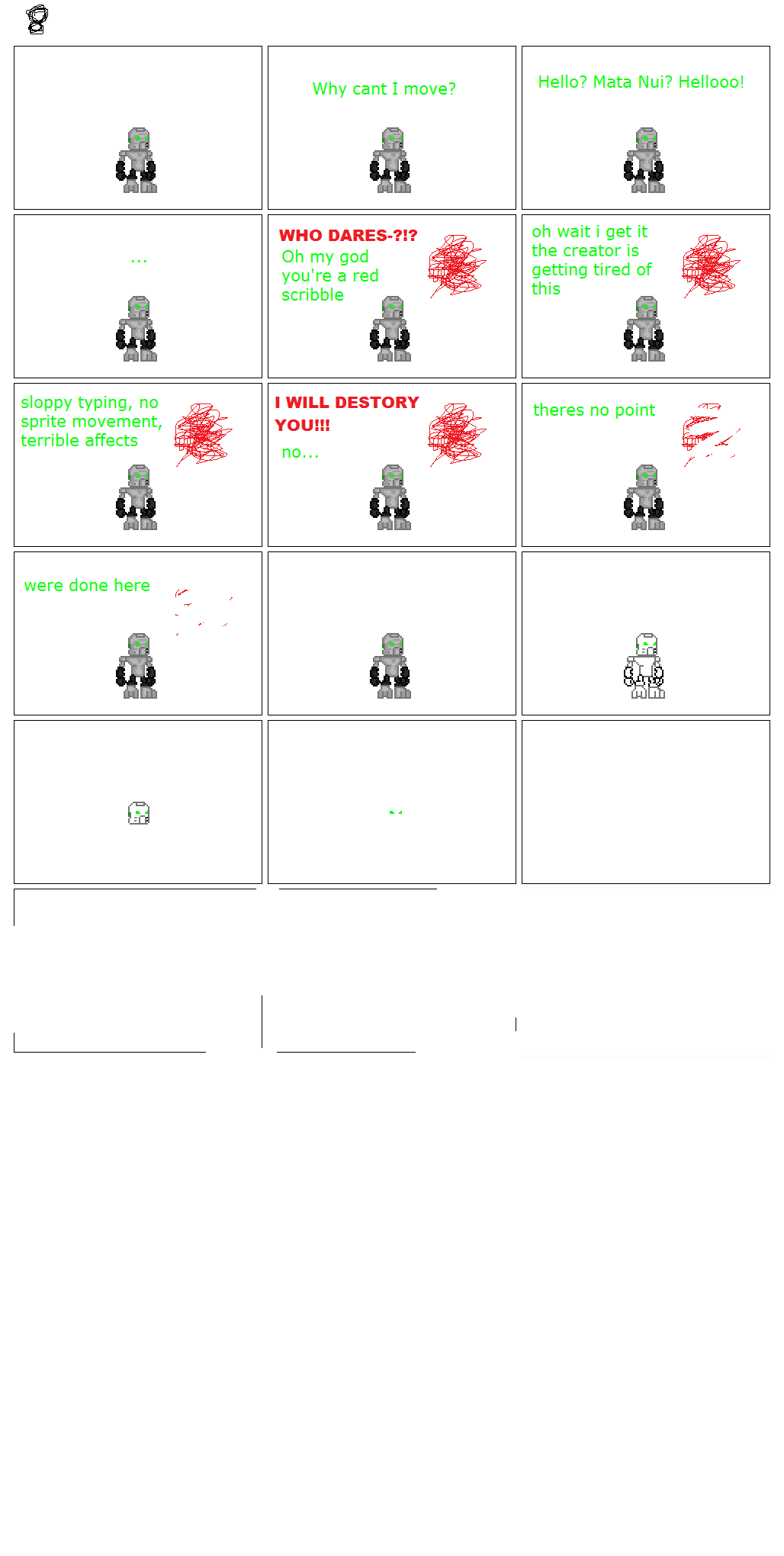 Why cant I move?

Hello? Mata Nui? Hellooo!

...

WHO DARES-?!?

Oh my god you're a red scribble

oh wait i get it the creator is getting tired of this

sloppy typing, no sprite movement, terrible affects

I WILL DESTORY YOU!!!

no...

theres no point

were done here