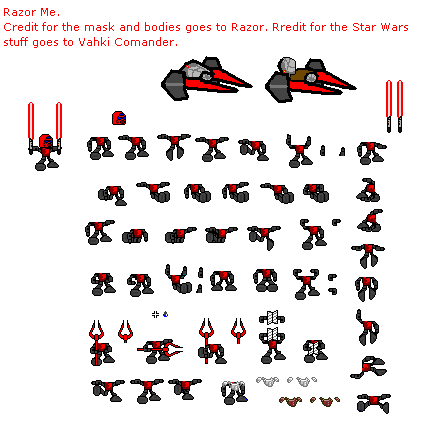 Razor Me.
Credit for the mask and bodies goes to Razor. Rredit for the Star Wars stuff goes to Vahki Comander.