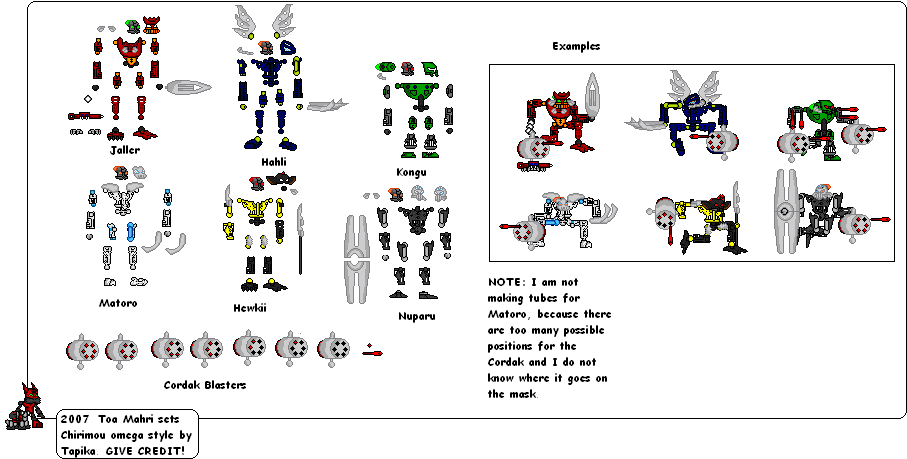 Jaller

Hahli

Kongu

Matoro

Hewkii

Nuparu

Cordak Blasters

Examples

NOTE: I am not making tubes for Matoro, because there are too many possible positions for the Cordak and I do not know where it goes on the mask.

2007 Toa Mahri sets Chirimou omega style by Tapika. GIVE CREDIT!