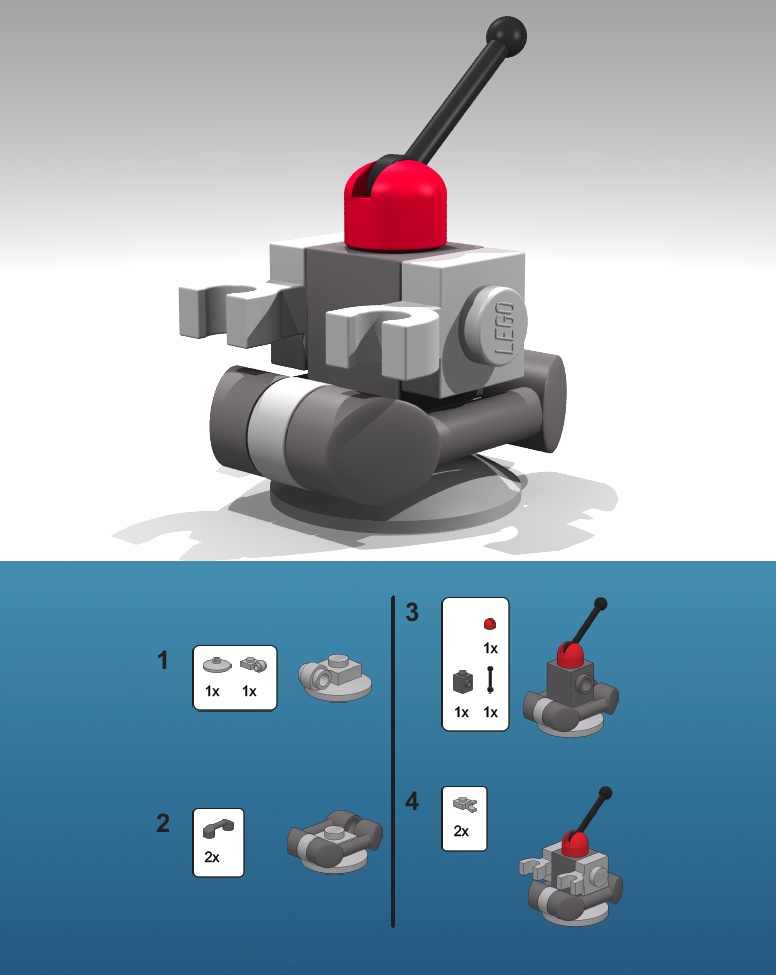 LEGO

1
1x 1x

2
2x

3
1x
1x 1x

4
2x