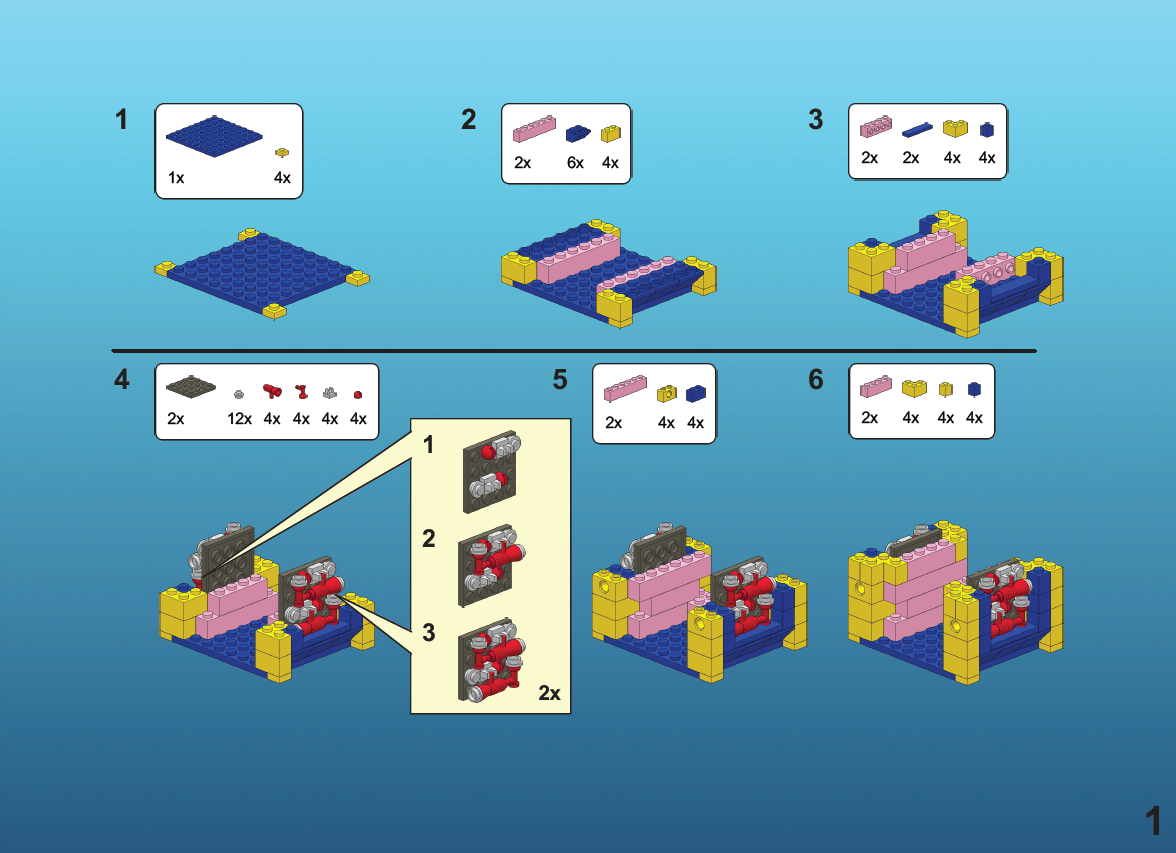 1
1x 4x

2
2x 6x 4x

3
2x 2x 4x 4x

4
2x 12x 4x 4x 4x 4x

1
2
3
2x

5
2x 4x 4x

6
2x 4x 4x 4x

1