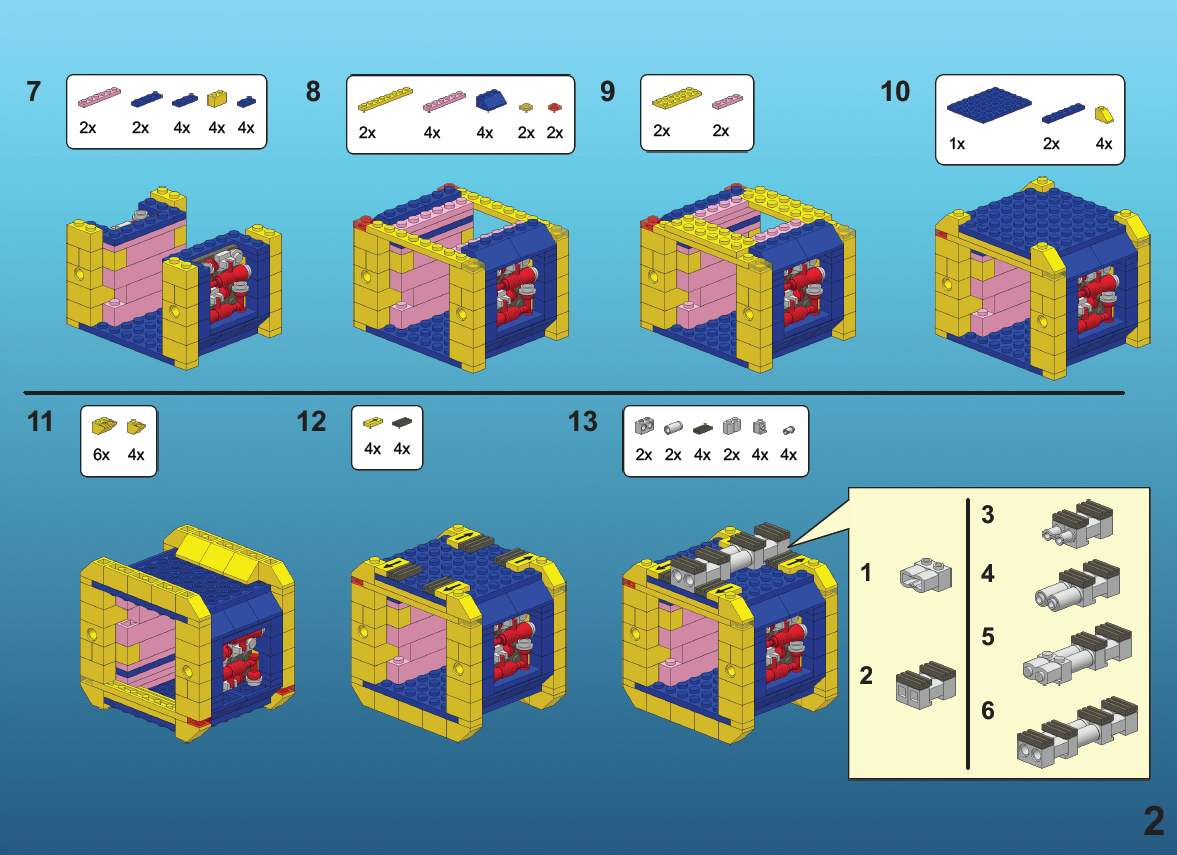 7

2x 2x 4x 4x 4x

8

2x 4x 4x 2x 2x

9

2x 2x

10

1x 2x 4x

11

6x 4x

12

4x 4x

13

2x 2x 4x 2x 4x 4x

1

2

3

4

5

6

2