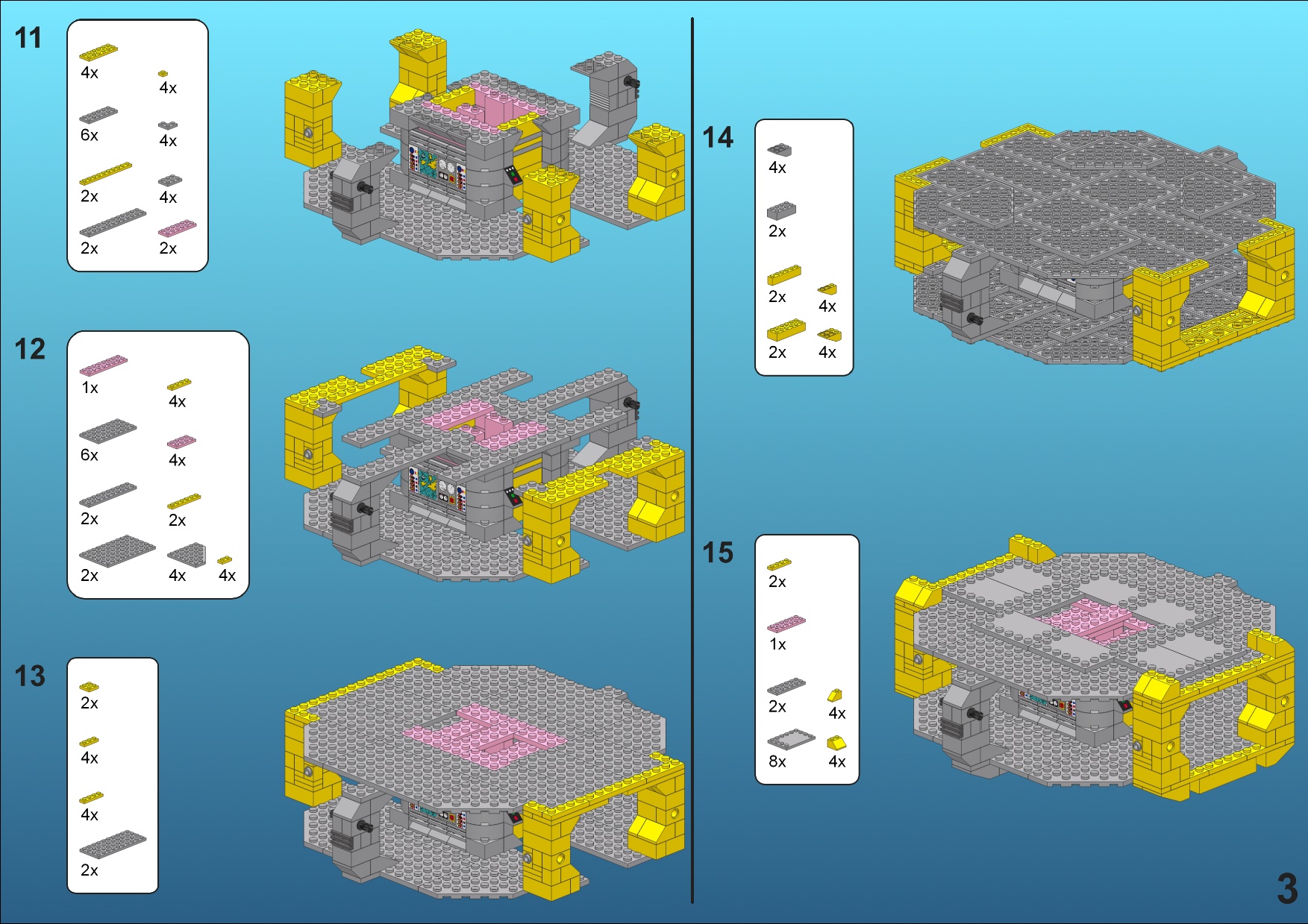 11

4x
4x
6x
4x
2x
4x
2x
2x

12

1x
4x
6x
4x
2x
2x
2x
4x
4x

13

2x
4x
4x
2x

14

4x
2x
2x
4x
2x
4x

15

2x
1x
2x
4x
8x
4x

3