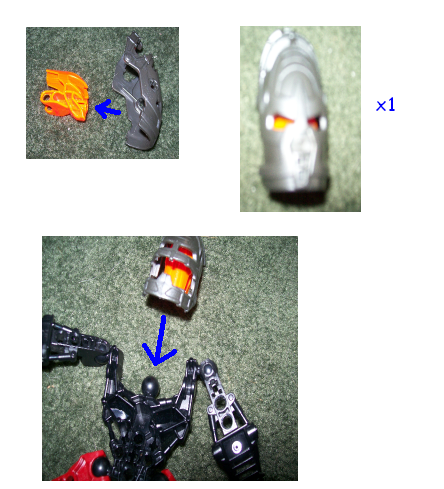 ×1