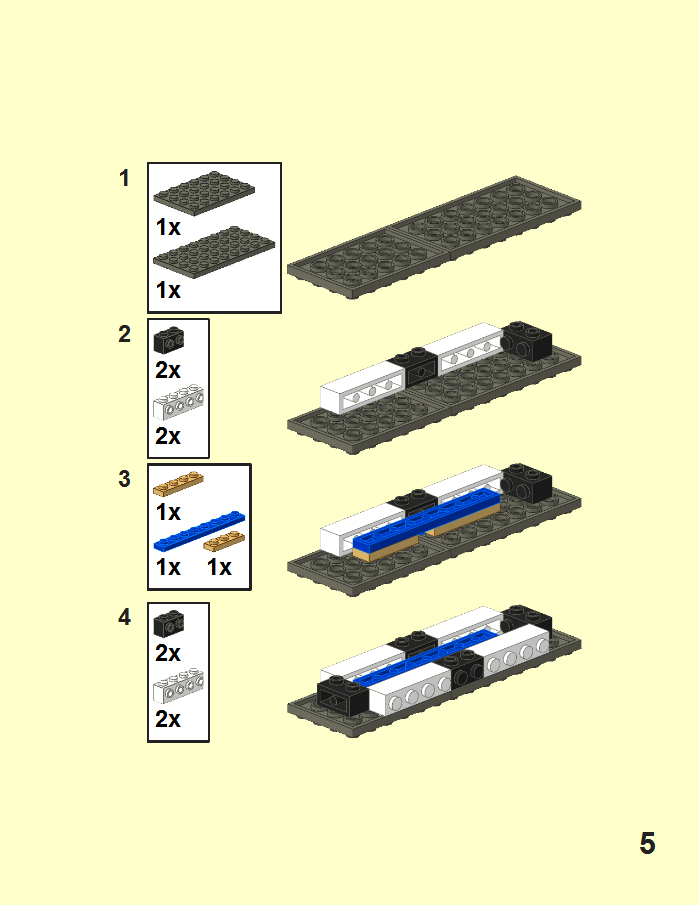 1
1x
1x

2
2x
2x

3
1x
1x 1x

4
2x
2x

5