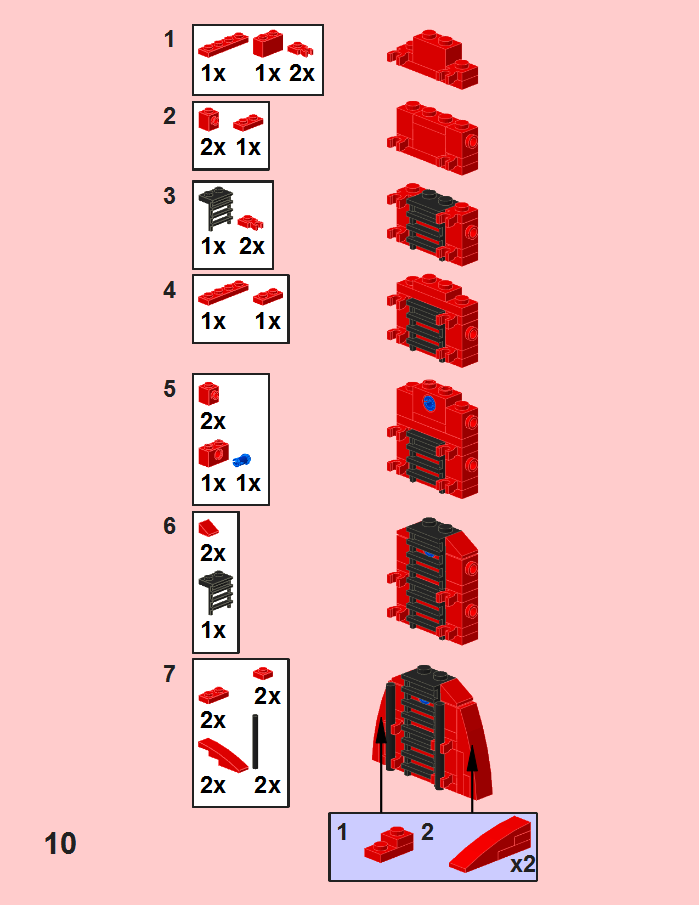 1
1x 1x 2x

2
2x 1x

3
1x 2x

4
1x 1x

5
2x
1x 1x

6
2x
1x

7
2x 2x
2x 2x

1 2
x2

10