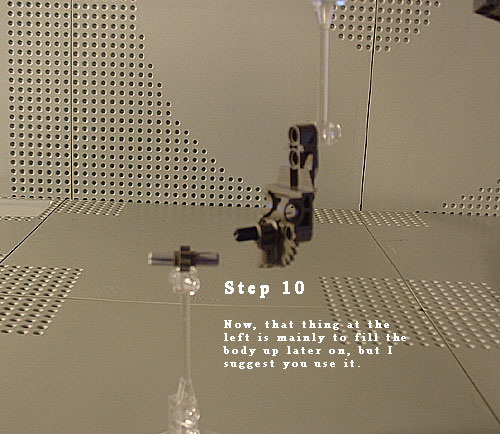 Step 10

Now, that thing at the left is mainly to fill the body up later on, but I suggest you use it.