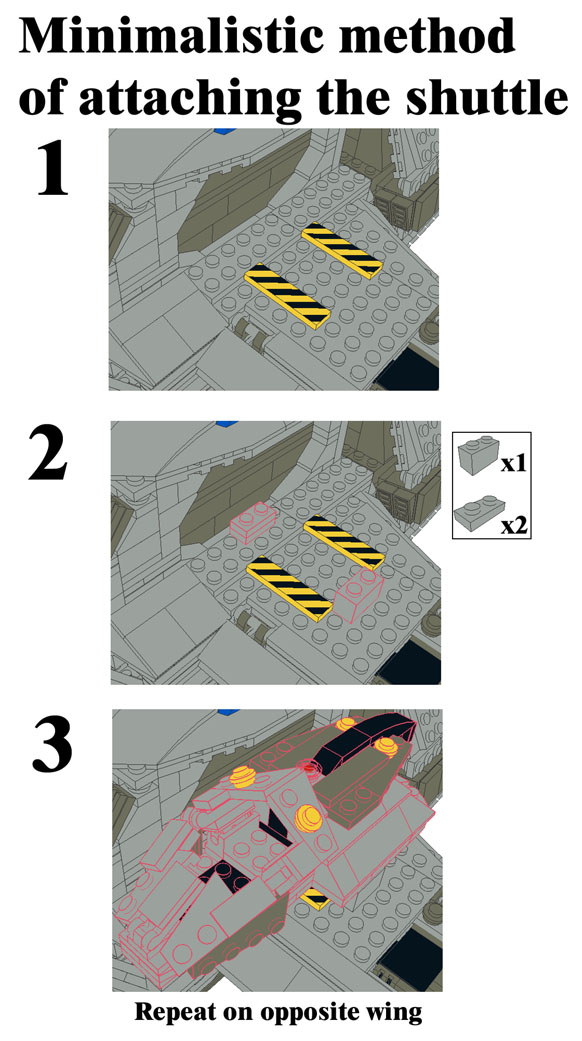 Minimalistic method of attaching the shuttle

1

2

x1

x2

3

Repeat on opposite wing