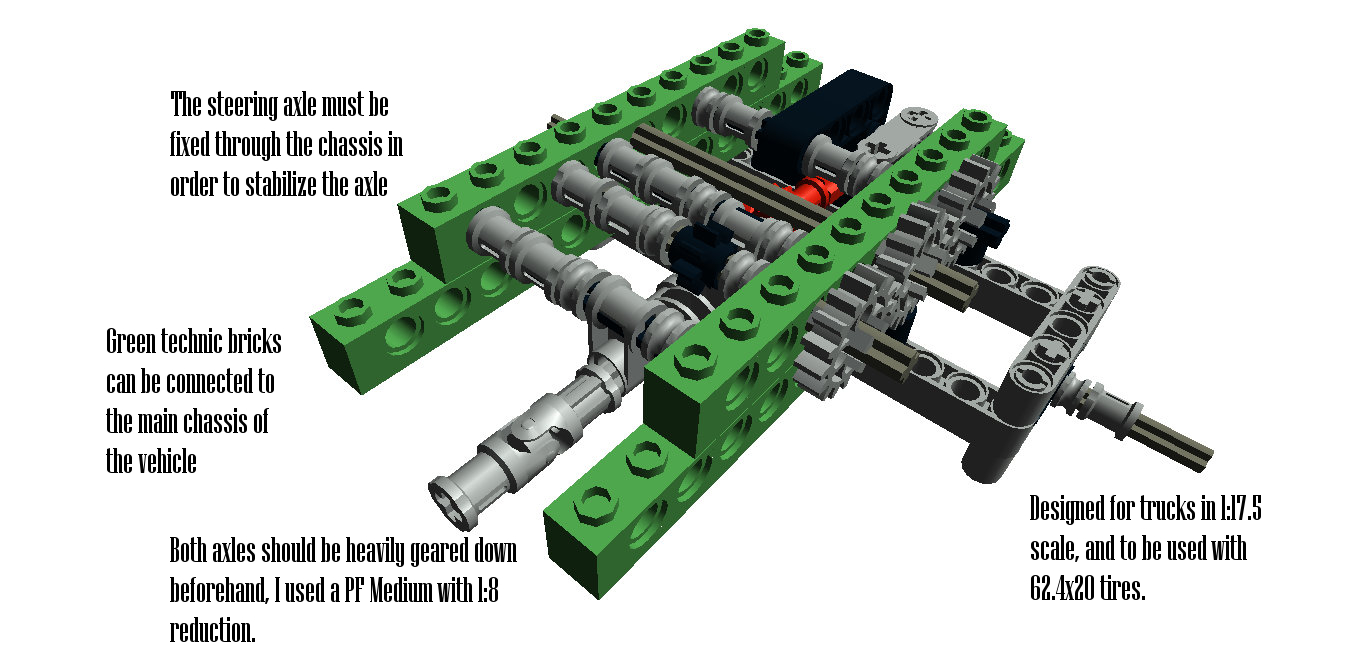 The steering axle must be fixed through the chassis in order to stabilize the axle

Green technic bricks can be connected to the main chassis of the vehicle

Both axles should be heavily geared down beforehand, I used a PF Medium with 1:8 reduction.

Designed for trucks in 1:17.5 scale, and to be used with 62.4x20 tires.