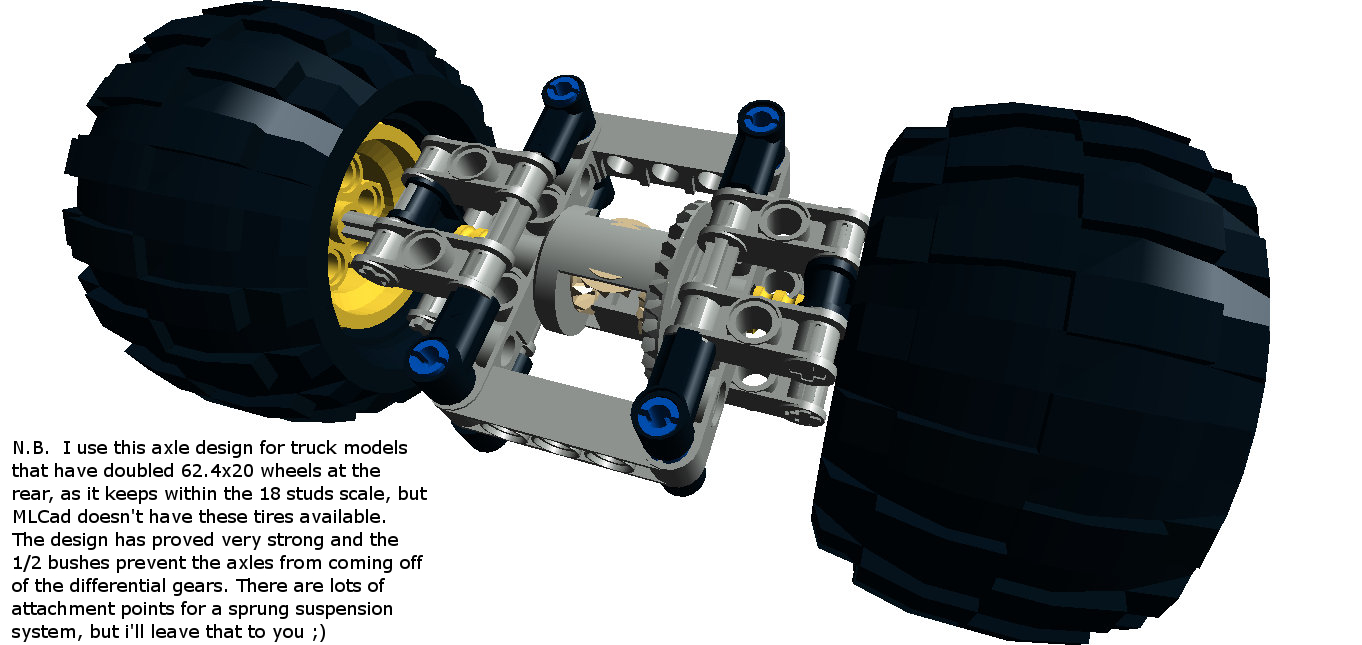 N.B. I use this axle design for truck models that have doubled 62.4x20 wheels at the rear, as it keeps within the 18 studs scale, but MLCad doesn't have these tires available. The design has proved very strong and the 1/2 bushes prevent the axles from coming off of the differential gears. There are lots of attachment points for a sprung suspension system, but i'll leave that to you ;)