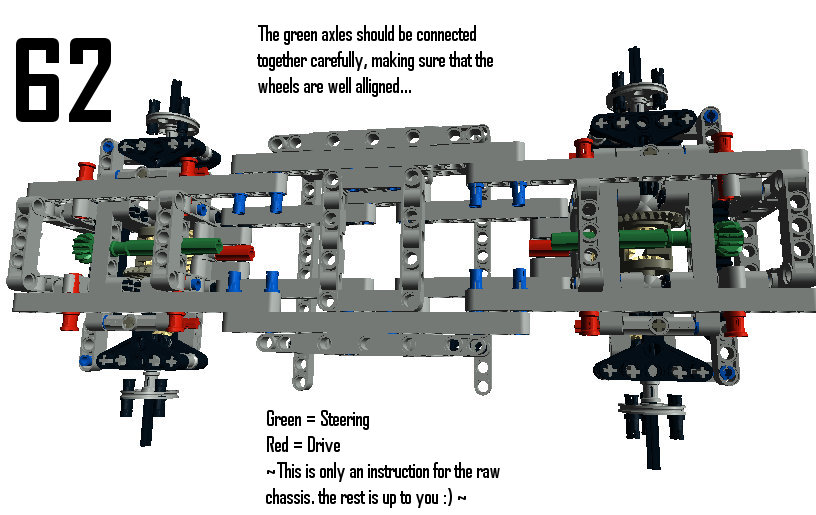 62

The green axles should be connected together carefully, making sure that the wheels are well alligned...

Green = Steering
Red = Drive
~This is only an instruction for the raw chassis. the rest is up to you :) ~