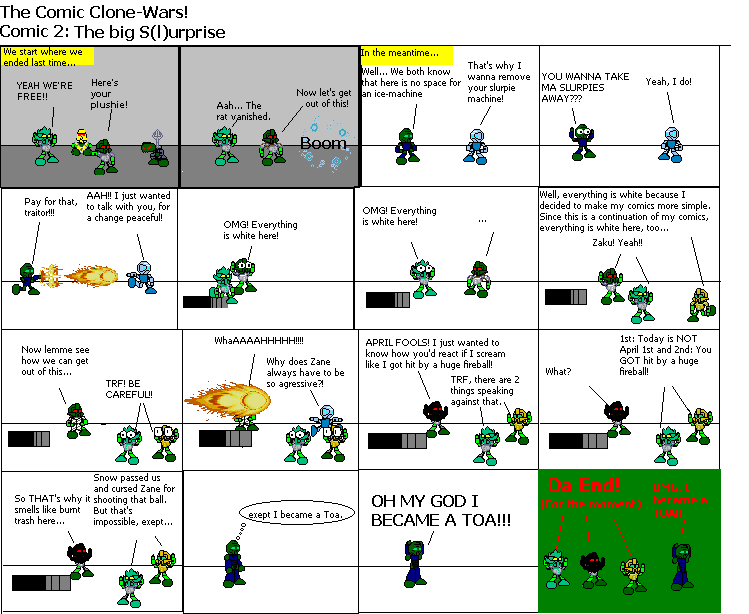 The Comic Clone-Wars!
Comic 2: The big S(l)urprise

We start where we ended last time...

YEAH WE'RE FREE!!

Here's your plushie!

Aah... The rat vanished.

Now let's get out of this!

Boom

In the meantime...

Well... We both know that here is no space for an ice-machine

That's why I wanna remove your slurpie machine!

YOU WANNA TAKE MA SLURPIES AWAY???

Yeah, I do!

Pay for that, traitor!!!

AAH!! I just wanted to talk with you, for a change peaceful!

OMG! Everything is white here!

OMG! Everything is white here!

...

Well, everything is white because I decided to make my comics more simple. Since this is a continuation of my comics, everything is white here, too...

Zaku! Yeah!!

Now lemme see how we can get out of this...

TRF! BE CAREFUL!!

WhaAAAAHHHHH!!!!

Why does Zane always have to be so agressive?!

APRIL FOOLS! I just wanted to know how you'd react if I scream like I got hit by a huge fireball!

TRF, there are 2 things speaking against that.

What?

1st: Today is NOT April 1st and 2nd: You GOT hit by a huge fireball!

So THAT's why it smells like burnt trash here...

Snow passed us and cursed Zane for shooting that ball. But that's impossible, exept...

exept I became a Toa.

OH MY GOD I BECAME A TOA!!!

Da End!
(For the moment)

OMG, I became a TOA!!