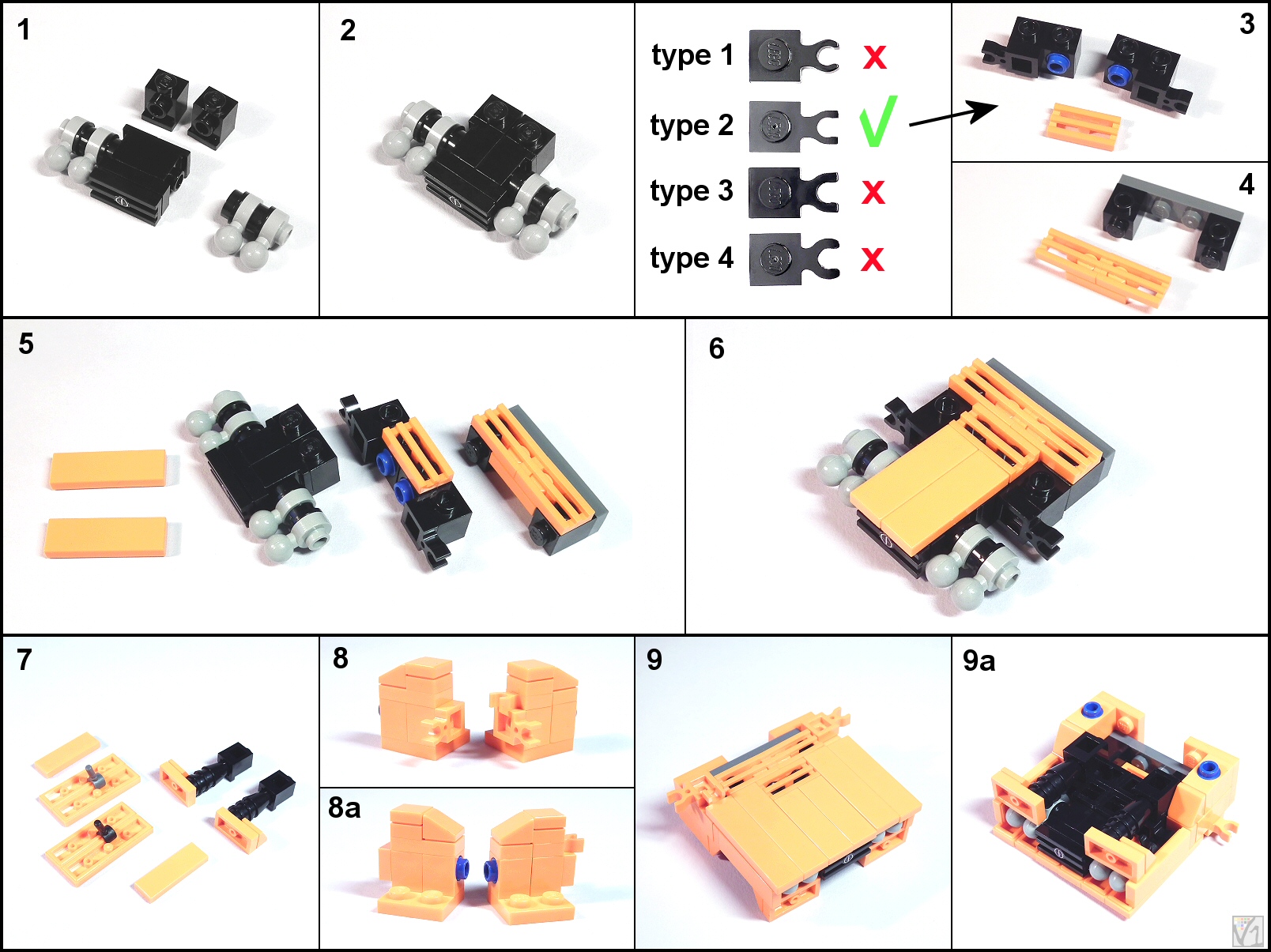 1

2

type 1 x
type 2 √
type 3 x
type 4 x

3

4

5

6

7

8

8a

9

9a