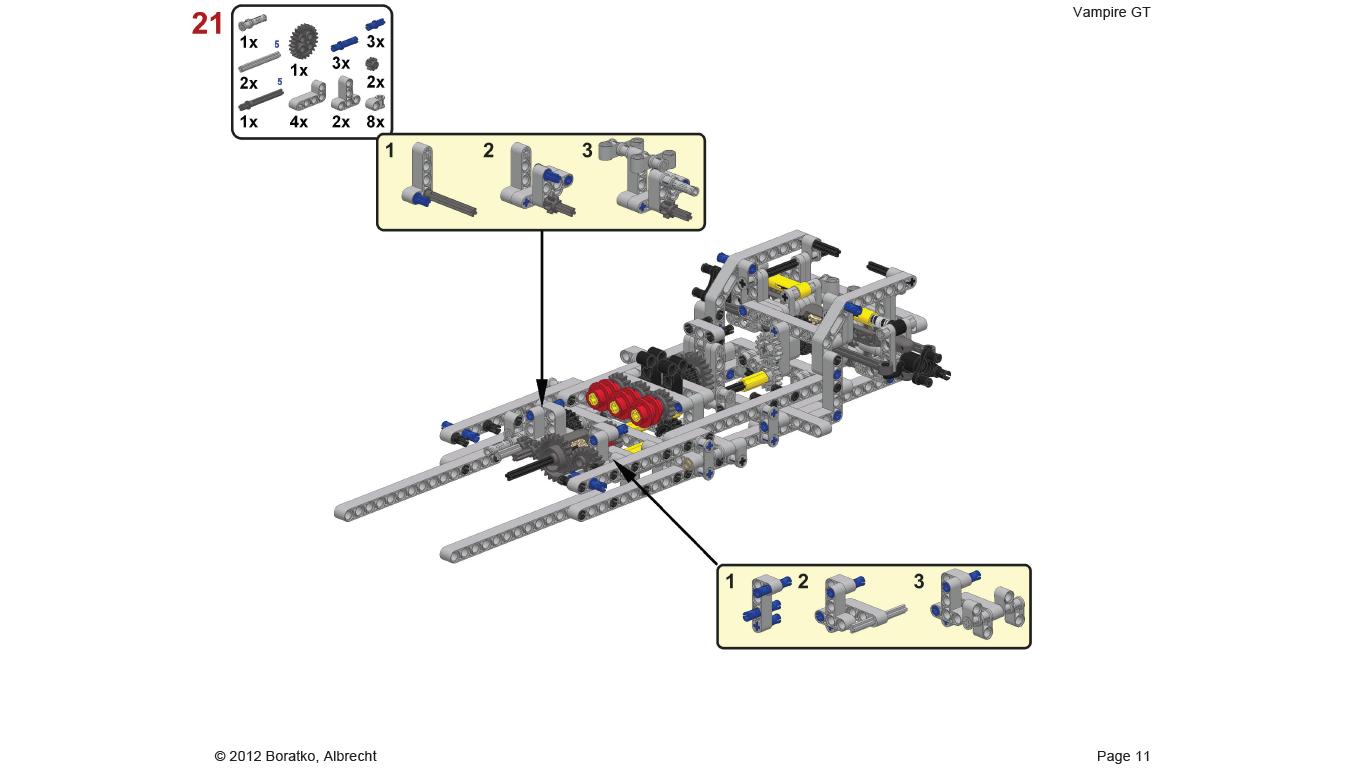 21

Vampire GT

1x 5 1x 3x 3x
2x 5 2x
1x 4x 2x 8x

1 2 3

1 2 3

© 2012 Boratko, Albrecht

Page 11