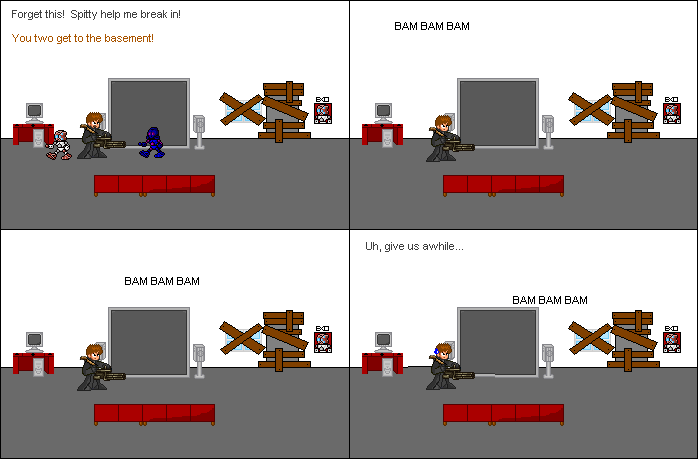 Forget this! Spitty help me break in!

You two get to the basement!

EXO

BAM BAM BAM

EXO

BAM BAM BAM

EXO

Uh, give us awhile...

BAM BAM BAM

EXO