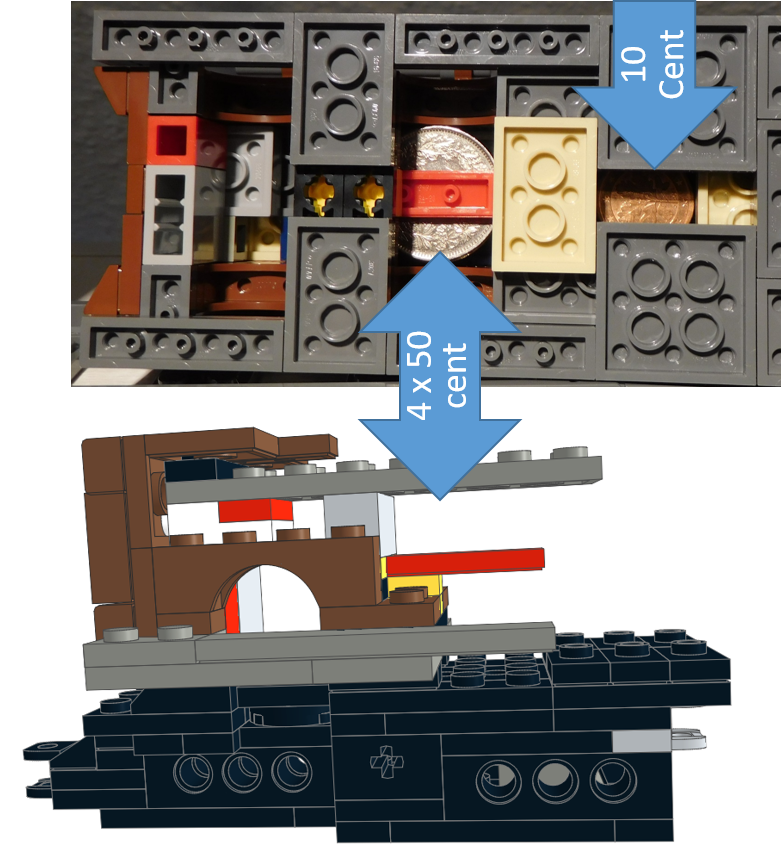 10
Cent

4 x 50
cent