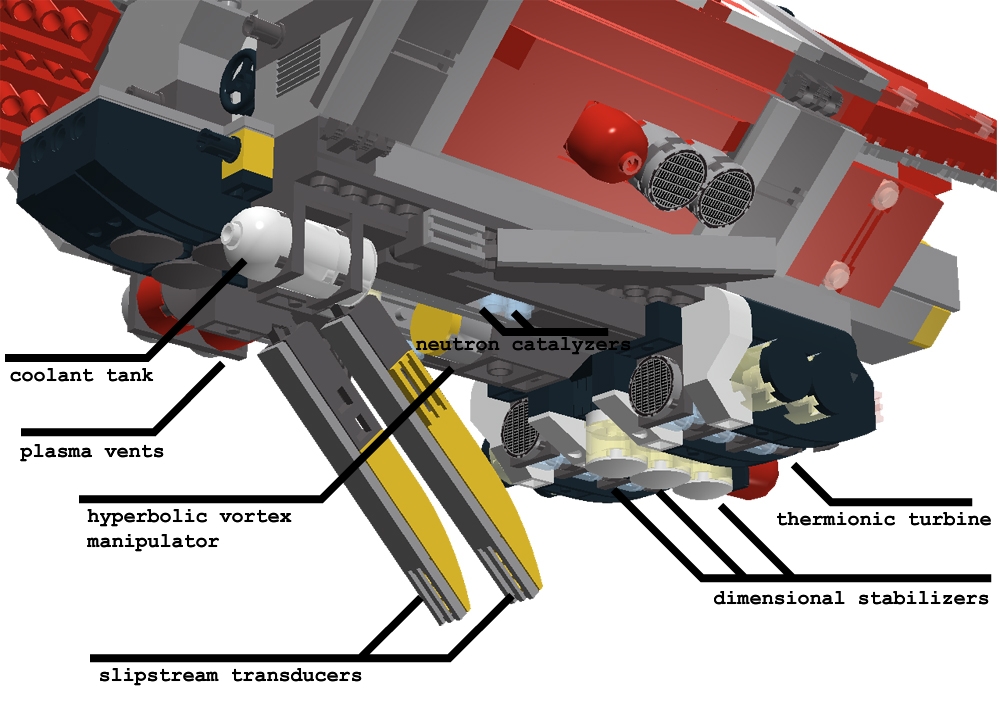 neutron catalyzers

coolant tank

plasma vents

hyperbolic vortex manipulator

thermionic turbine

dimensional stabilizers

slipstream transducers