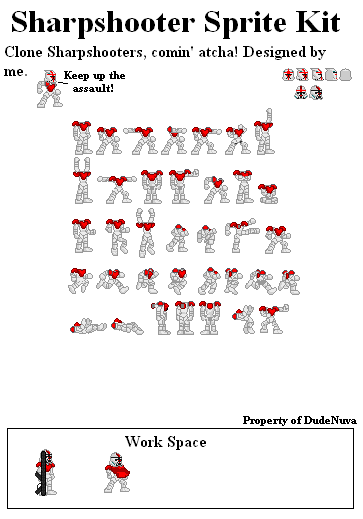 Sharpshooter Sprite Kit

Clone Sharpshooters, comin' atcha! Designed by me.

Keep up the assault!

Property of DudeNuva

Work Space