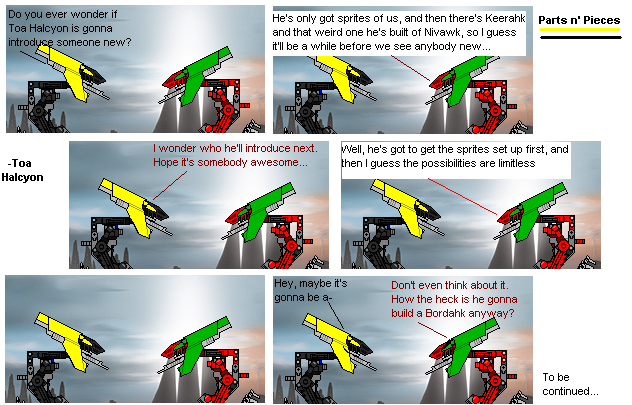 Do you ever wonder if Toa Halcyon is gonna introduce someone new?

He's only got sprites of us, and then there's Keerahk and that weird one he's built of Nivawk, so I guess it'll be a while before we see anybody new...

Parts n' Pieces

-Toa Halcyon

I wonder who he'll introduce next. Hope it's somebody awesome...

Well, he's got to get the sprites set up first, and then I guess the possibilities are limitless

Hey, maybe it's gonna be a-

Don't even think about it. How the heck is he gonna build a Bordahk anyway?

To be continued...