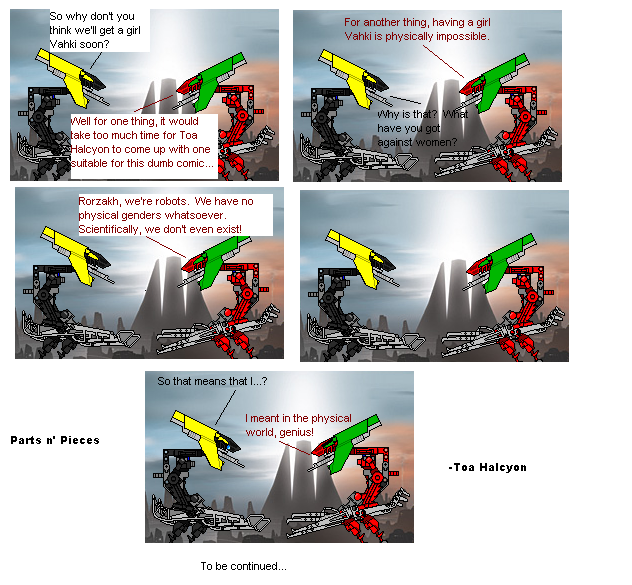 So why don't you think we'll get a girl Vahki soon?

Well for one thing, it would take too much time for Toa Halcyon to come up with one suitable for this dumb comic...

For another thing, having a girl Vahki is physically impossible.

Why is that? What have you got against women?

Rorzakh, we're robots. We have no physical genders whatsoever. Scientifically, we don't even exist!

So that means that I...?

I meant in the physical world, genius!

Parts n' Pieces

-Toa Halcyon

To be continued...