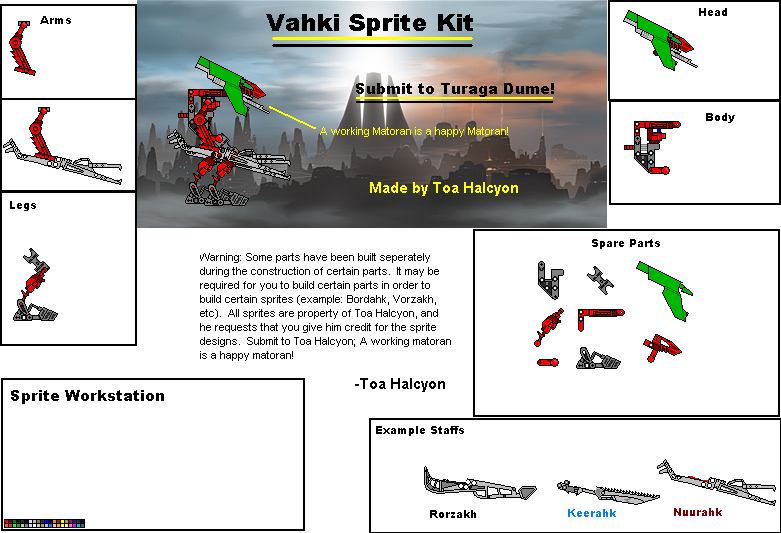 Arms

Legs

Vahki Sprite Kit

Submit to Turaga Dume!

A working Matoran is a happy Matoran!

Made by Toa Halcyon

Head

Body

Warning: Some parts have been built seperately during the construction of certain parts. It may be required for you to build certain parts in order to build certain sprites (example: Bordahk, Vorzakh, etc). All sprites are property of Toa Halcyon, and he requests that you give him credit for the sprite designs. Submit to Toa Halcyon; A working matoran is a happy matoran!

-Toa Halcyon

Spare Parts

Sprite Workstation

Example Staffs

Rorzakh

Keerahk

Nuurahk