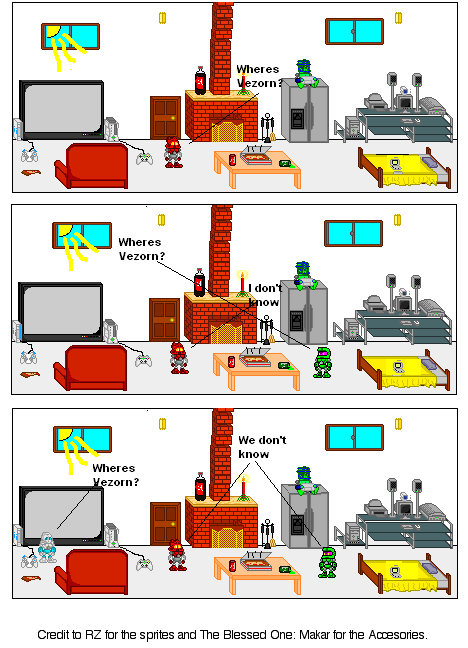 Wheres Vezorn?

Wheres Vezorn?

I don't know

Wheres Vezorn?

We don't know

Credit to RZ for the sprites and The Blessed One: Makar for the Accesories.