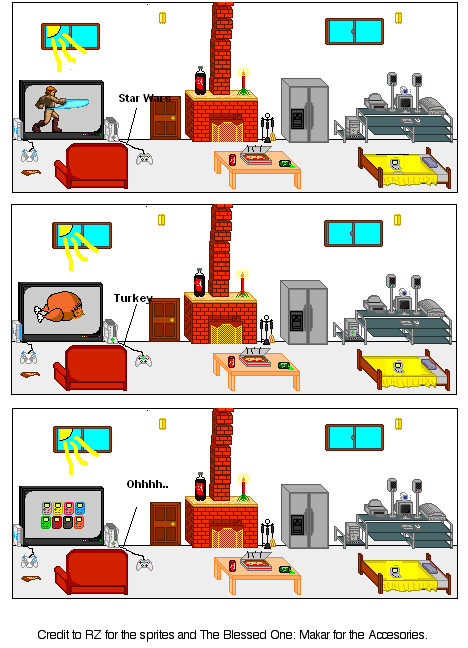 Star Wars

Turkey

Ohhhh..

Credit to RZ for the sprites and The Blessed One: Makar for the Accesories.