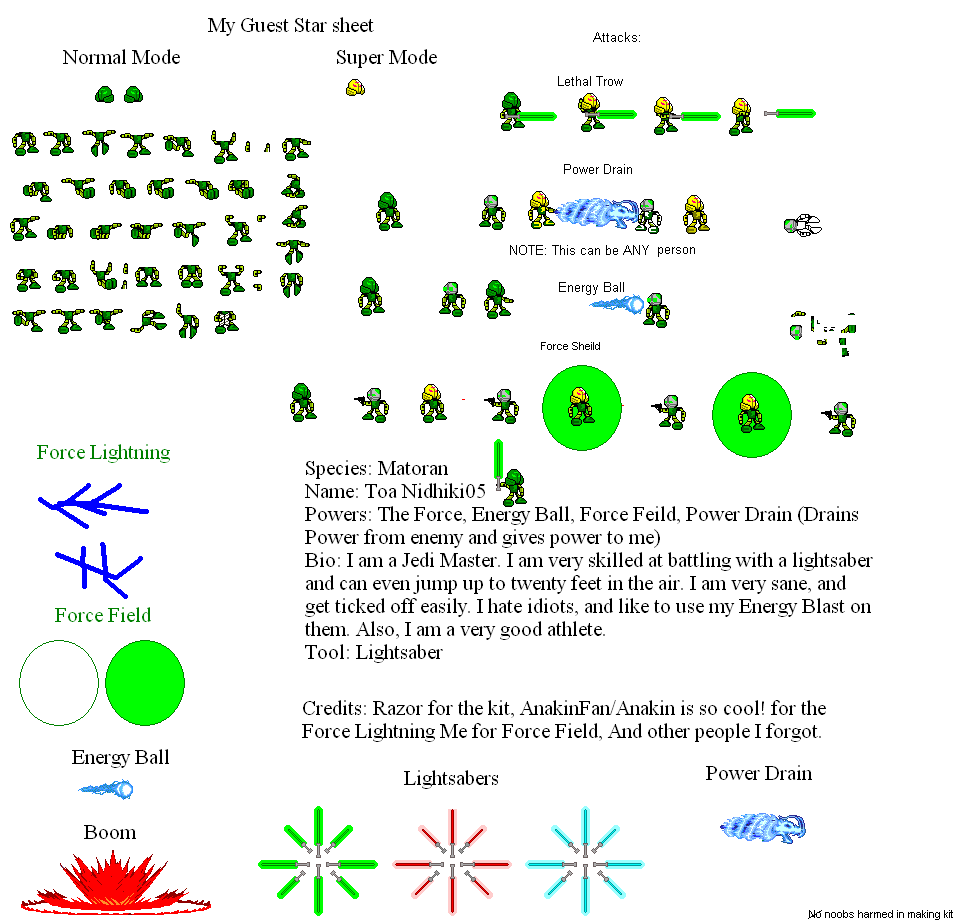 My Guest Star sheet

Normal Mode

Super Mode

Attacks:

Lethal Trow

Power Drain

NOTE: This can be ANY person

Energy Ball

Force Sheild

Force Lightning

Force Field

Energy Ball

Boom

Species: Matoran
Name: Toa Nidhiki05
Powers: The Force, Energy Ball, Force Feild, Power Drain (Drains Power from enemy and gives power to me)
Bio: I am a Jedi Master. I am very skilled at battling with a lightsaber and can even jump up to twenty feet in the air. I am very sane, and get ticked off easily. I hate idiots, and like to use my Energy Blast on them. Also, I am a very good athlete.
Tool: Lightsaber

Credits: Razor for the kit, AnakinFan/Anakin is so cool! for the Force Lightning Me for Force Field, And other people I forgot.

Lightsabers

Power Drain

No noobs harmed in making kit