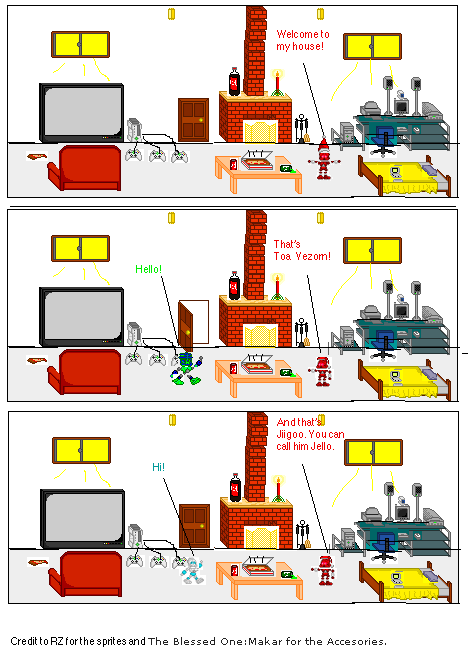 Welcome to my house!

Hello!

That's Toa Vezom!

Hi!

And that's Jiigoo. You can call him Jello.

Credit to RZ for the sprites and The Blessed One:Makar for the Accesories.