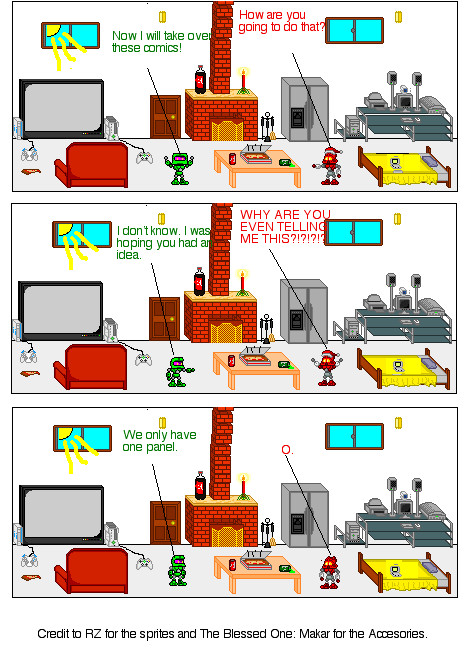 Now I will take over these comics!

How are you going to do that?

I don't know. I was hoping you had an idea.

WHY ARE YOU EVEN TELLING ME THIS?!?!?!?

We only have one panel.

O.

Credit to RZ for the sprites and The Blessed One: Makar for the Accesories.