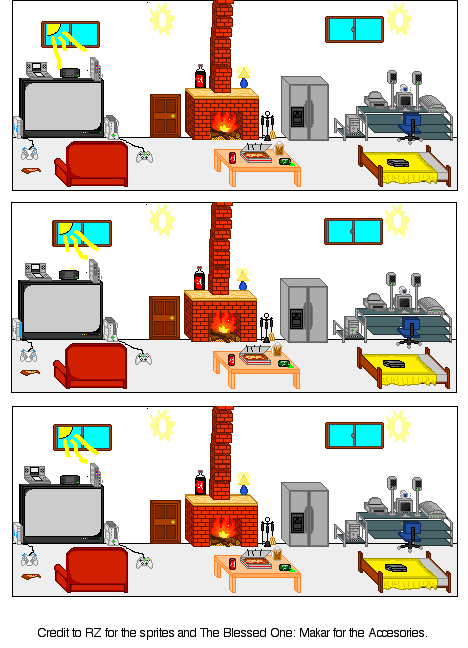 Credit to RZ for the sprites and The Blessed One: Makar for the Accesories.