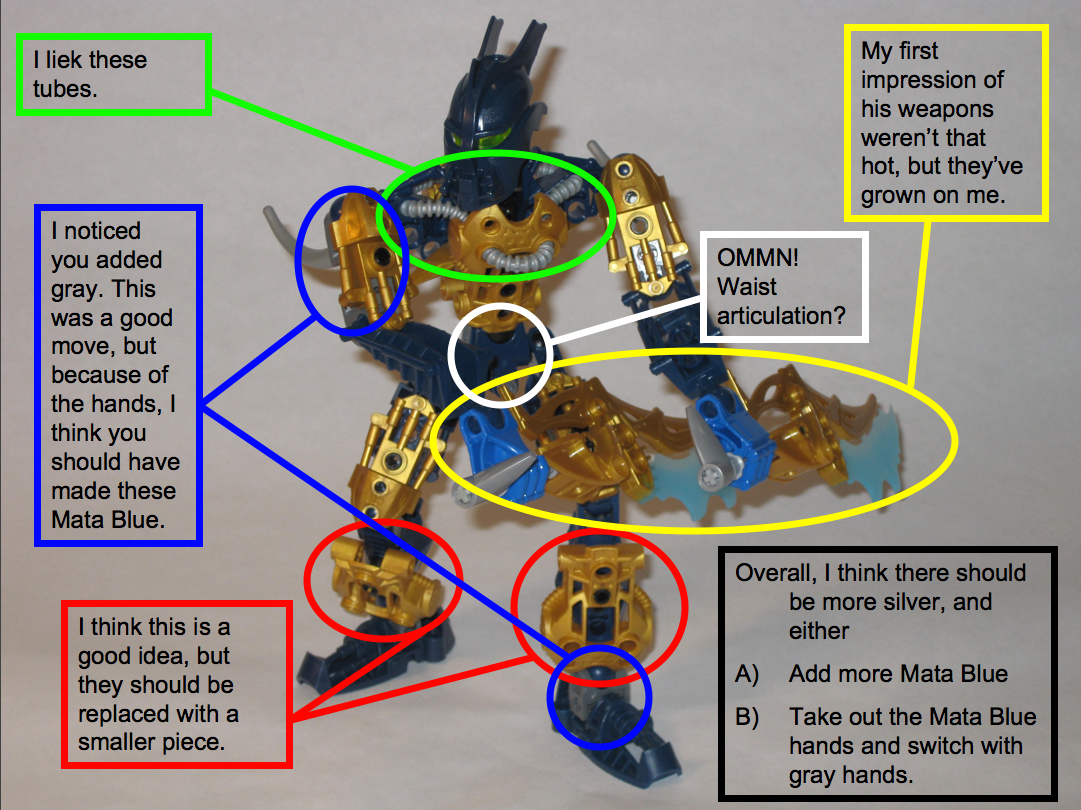 I liek these tubes.

My first impression of his weapons weren't that hot, but they've grown on me.

I noticed you added gray. This was a good move, but because of the hands, I think you should have made these Mata Blue.

OMMN! Waist articulation?

I think this is a good idea, but they should be replaced with a smaller piece.

Overall, I think there should be more silver, and either

A) Add more Mata Blue

B) Take out the Mata Blue hands and switch with gray hands.