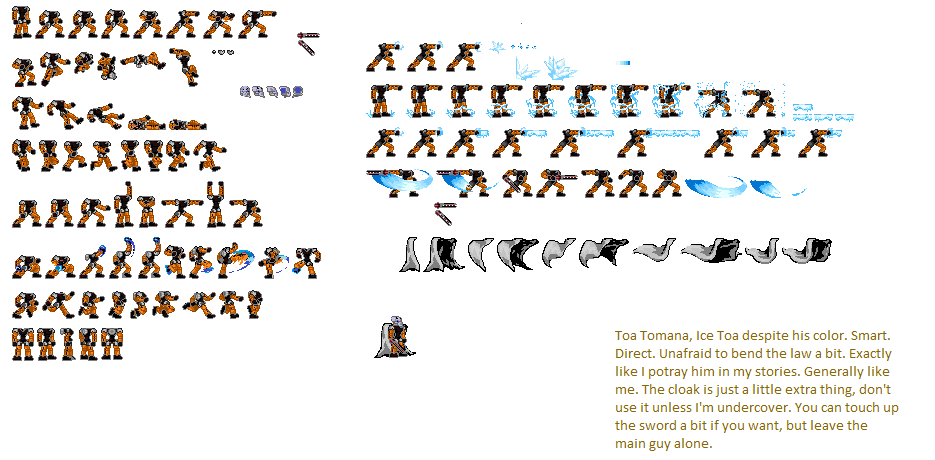 Toa Tomana, Ice Toa despite his color. Smart. Direct. Unafraid to bend the law a bit. Exactly like I potray him in my stories. Generally like me. The cloak is just a little extra thing, don't use it unless I'm undercover. You can touch up the sword a bit if you want, but leave the main guy alone.