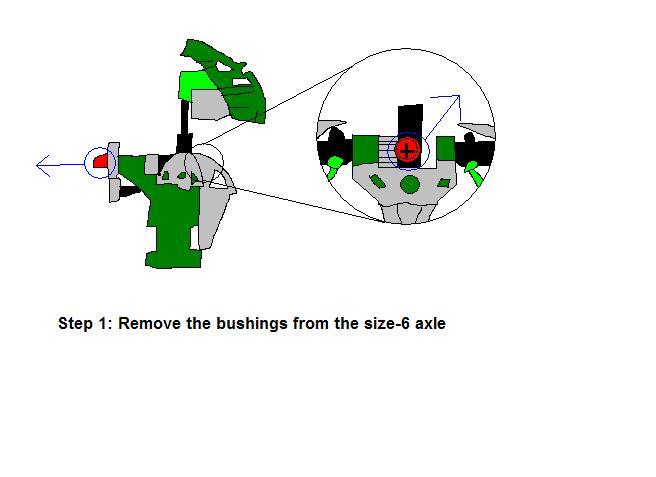 Step 1: Remove the bushings from the size-6 axle