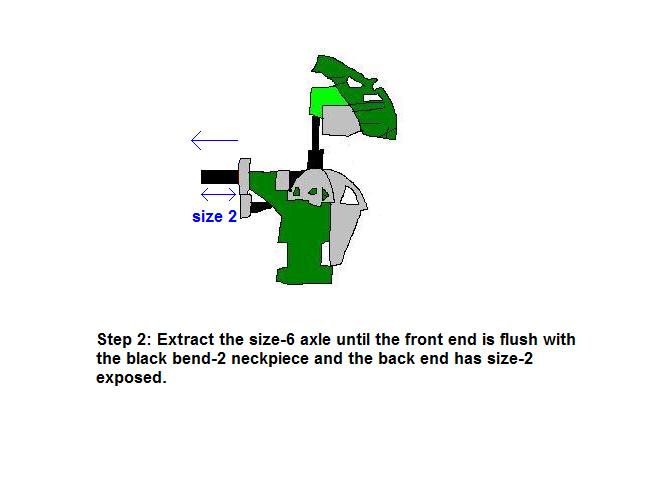 size 2

Step 2: Extract the size-6 axle until the front end is flush with the black bend-2 neckpiece and the back end has size-2 exposed.