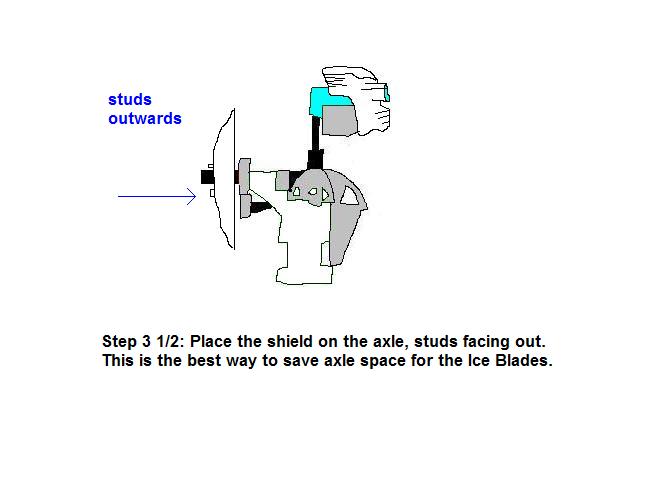 studs
outwards

Step 3 1/2: Place the shield on the axle, studs facing out.
This is the best way to save axle space for the Ice Blades.