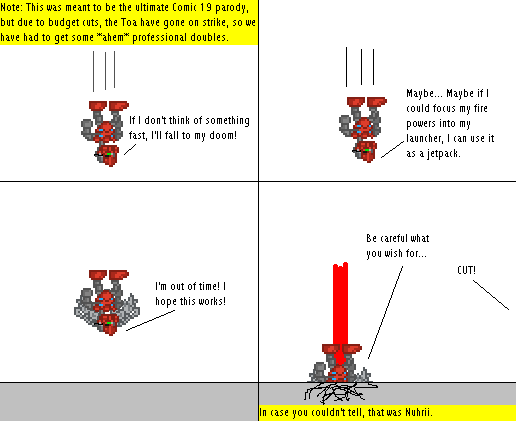 Note: This was meant to be the ultimate Comic 19 parody, but due to budget cuts, the Toa have gone on strike, so we have had to get some *ahem* professional doubles.

If I don't think of something fast, I'll fall to my doom!

Maybe... Maybe if I could focus my fire powers into my launcher, I can use it as a jetpack.

I'm out of time! I hope this works!

Be careful what you wish for...

CUT!

In case you couldn't tell, that was Nuhrii.