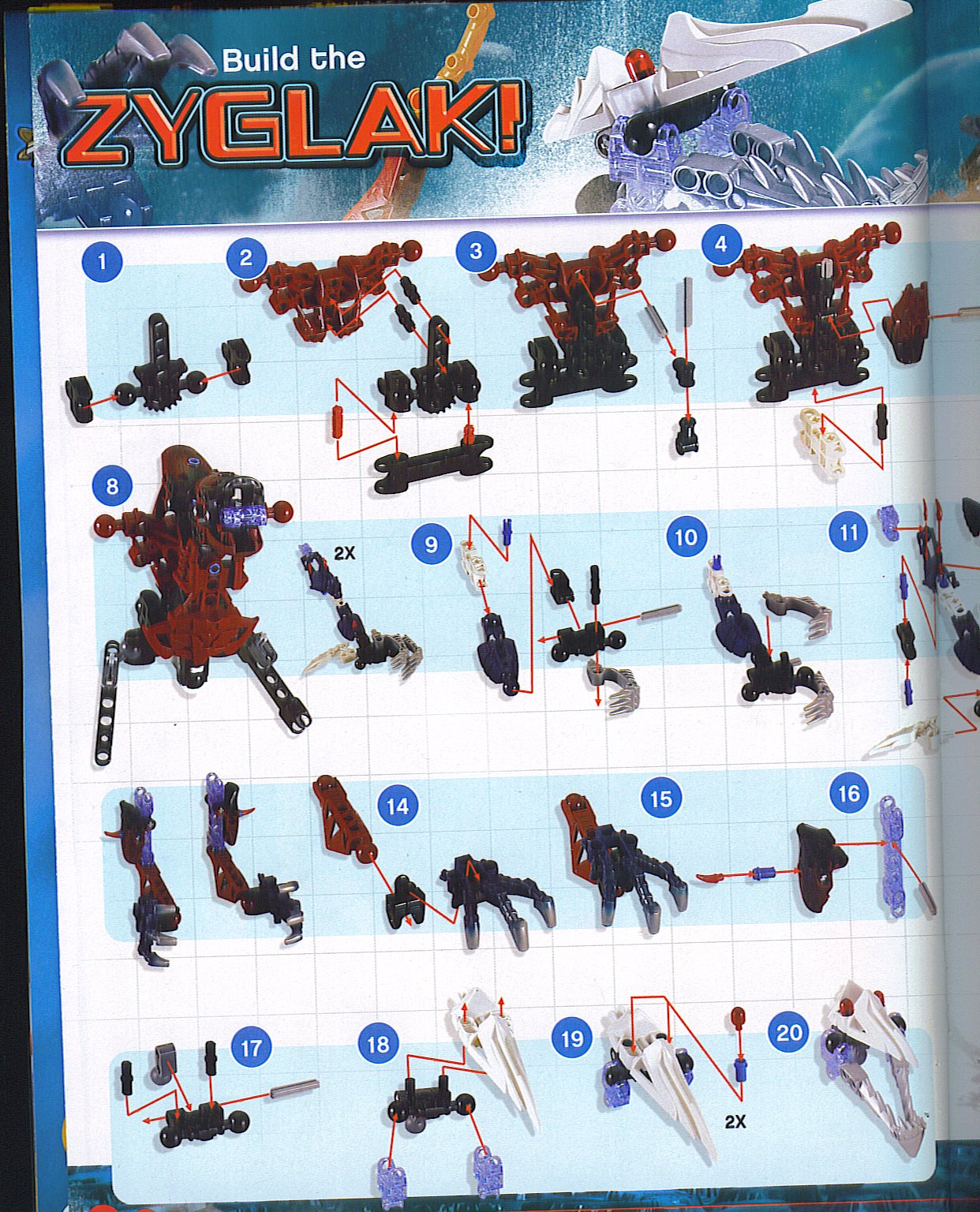 Build the

ZYGLAK!

1

2

3

4

8

2X

9

10

11

14

15

16

17

18

19

2X

20