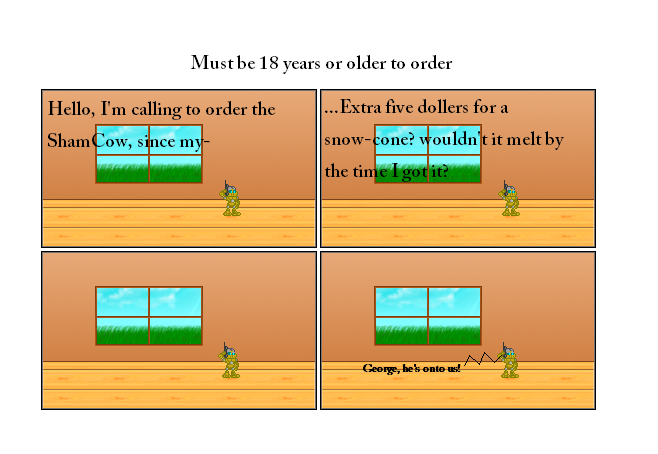 Must be 18 years or older to order

Hello, I'm calling to order the ShamCow, since my-

...Extra five dollers for a snow-cone? wouldn't it melt by the time I got it?

George, he's onto us!